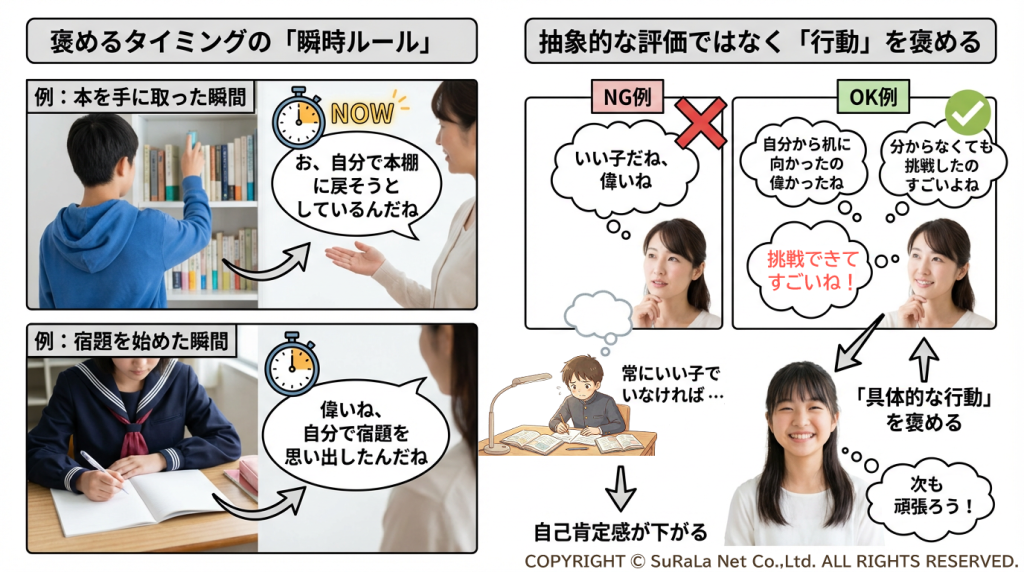 褒めるタイミングの「瞬時ルール」

例：本を手に取った瞬間

NOW

お、自分で本棚に戻そうとしているんだね

例：宿題を始めた瞬間

偉いね、自分で宿題を思い出したんだね

抽象的な評価ではなく「行動」を褒める

NG例

いい子だね、偉いね

常にいい子でいなければ…

自己肯定感が下がる

OK例

自分から机に向かったの偉かったね

分からなくても挑戦したのすごいよね

挑戦できてすごいね！

「具体的な行動」を褒める

次も頑張ろう！

COPYRIGHT © SuRaLa Net Co.,Ltd. ALL RIGHTS RESERVED.