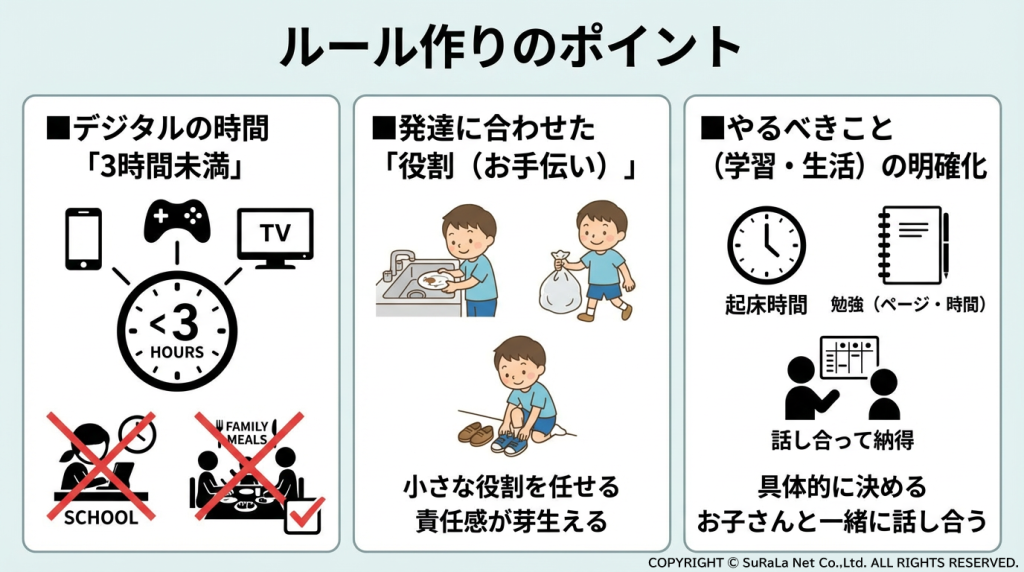 ルール作りのポイント

■デジタルの時間
「3時間未満」

TV

<3
HOURS

SCHOOL

FAMILY
MEALS

■発達に合わせた
「役割（お手伝い）」

小さな役割を任せる
責任感が芽生える

■やるべきこと
（学習・生活）の明確化

起床時間

勉強（ページ・時間）

話し合って納得

具体的に決める
お子さんと一緒に話し合う

COPYRIGHT © SuRaLa Net Co.,Ltd. ALL RIGHTS RESERVED.